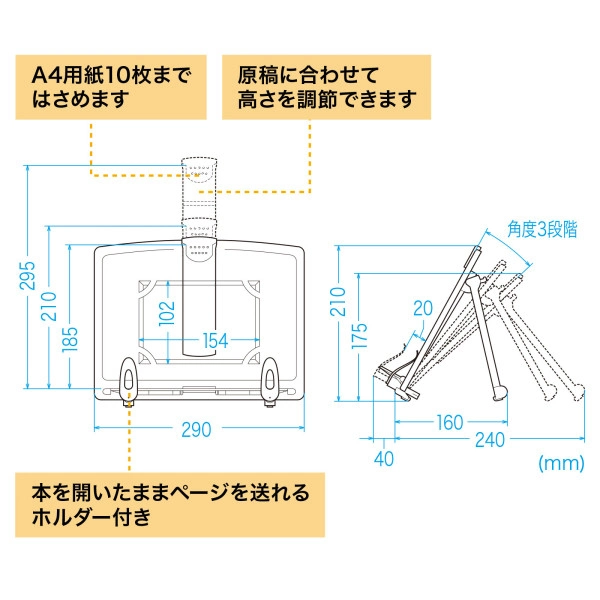 A4用紙10枚まではさめます

原稿に合わせて高さを調節できます

295
210
185
102
154
290

角度3段階
210
175
20
160
240
40
(mm)

本を開いたままページを送れるホルダー付き