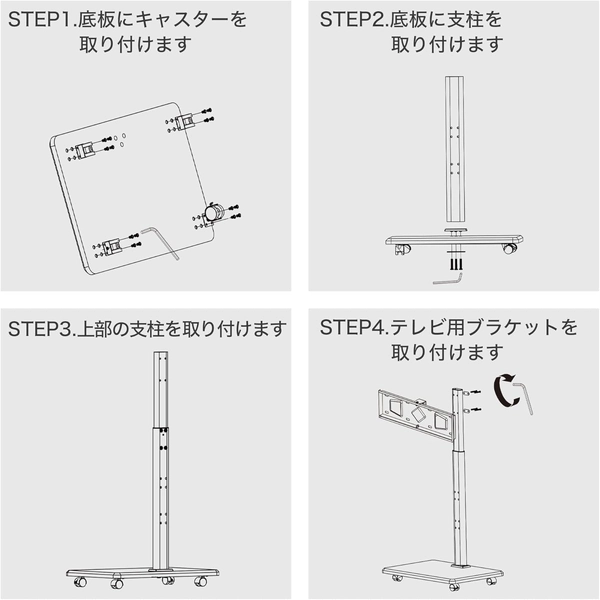 STEP1.底板にキャスターを取り付けます

STEP2.底板に支柱を取り付けます

STEP3.上部の支柱を取り付けます

STEP4.テレビ用ブラケットを取り付けます