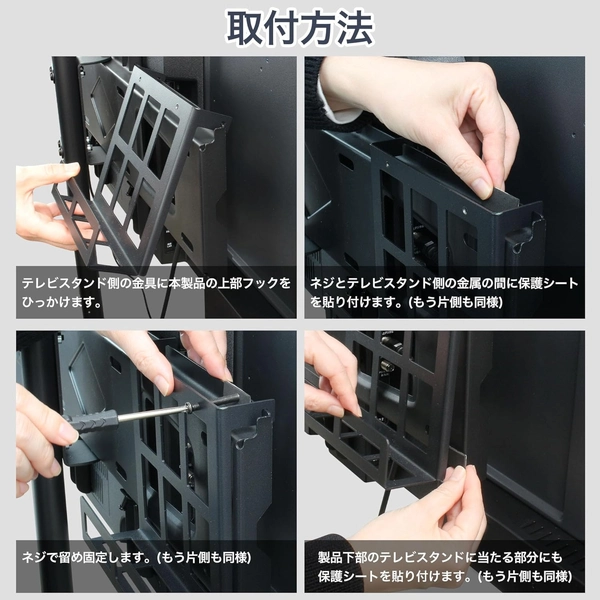 取付方法

テレビスタンド側の金具に本製品の上部フックをひっかけます。

ネジとテレビスタンド側の金属の間に保護シートを貼り付けます。(もう片側も同様)

ネジで留め固定します。(もう片側も同様)

製品下部のテレビスタンドに当たる部分にも保護シートを貼り付けます。(もう片側も同様)