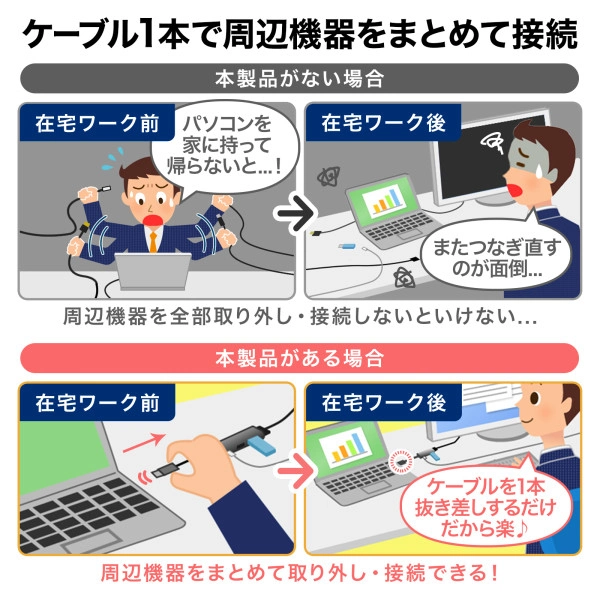 ケーブル1本で周辺機器をまとめて接続

本製品がない場合

在宅ワーク前

パソコンを家に持って帰らないと…!

在宅ワーク後

またつなぎ直すのが面倒…

周辺機器を全部取り外し・接続しないといけない…

本製品がある場合

在宅ワーク前

在宅ワーク後

ケーブルを1本抜き差しするだけだから楽♪

周辺機器をまとめて取り外し・接続できる!