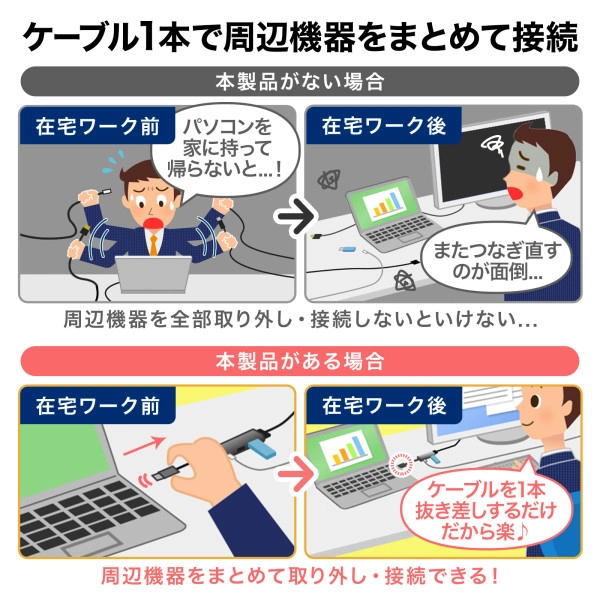 ケーブル1本で周辺機器をまとめて接続

本製品がない場合

在宅ワーク前

パソコンを家に持って帰らないと…!

在宅ワーク後

またつなぎ直すのが面倒…

周辺機器を全部取り外し・接続しないといけない…

本製品がある場合

在宅ワーク前

在宅ワーク後

ケーブルを1本抜き差しするだけだから楽♪

周辺機器をまとめて取り外し・接続できる!