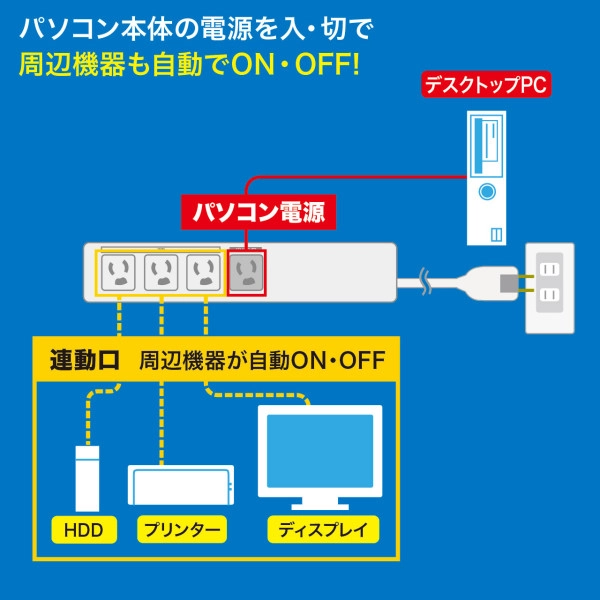 パソコン本体の電源を入・切で
周辺機器も自動でON・OFF!

デスクトップPC

パソコン電源

連動口　周辺機器が自動ON・OFF

HDD

プリンター

ディスプレイ