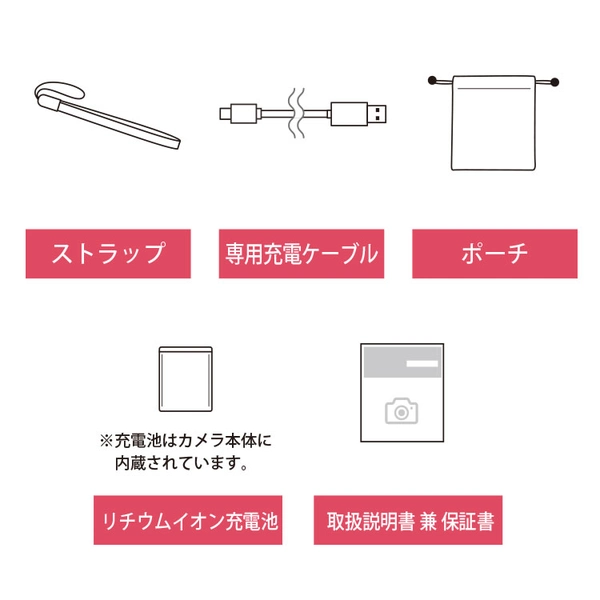 ストラップ

専用充電ケーブル

ポーチ

※充電池はカメラ本体に内蔵されています。

リチウムイオン充電池

取扱説明書 兼 保証書